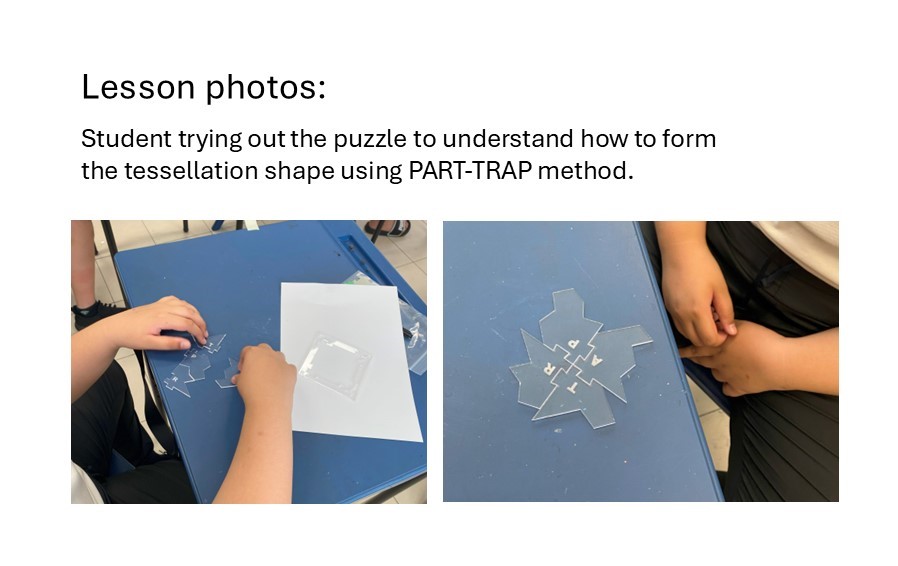 Lesson photos:

Student trying out the puzzle to understand how to form the tessellation shape using PART-TRAP method.

P
A
R
T